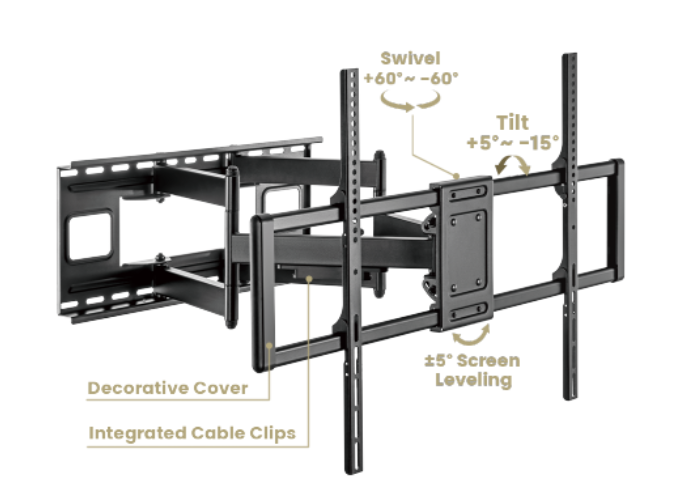 Swivel
+60°~ -60°

Tilt
+5°~ -15°

±5° Screen Leveling

Decorative Cover

Integrated Cable Clips